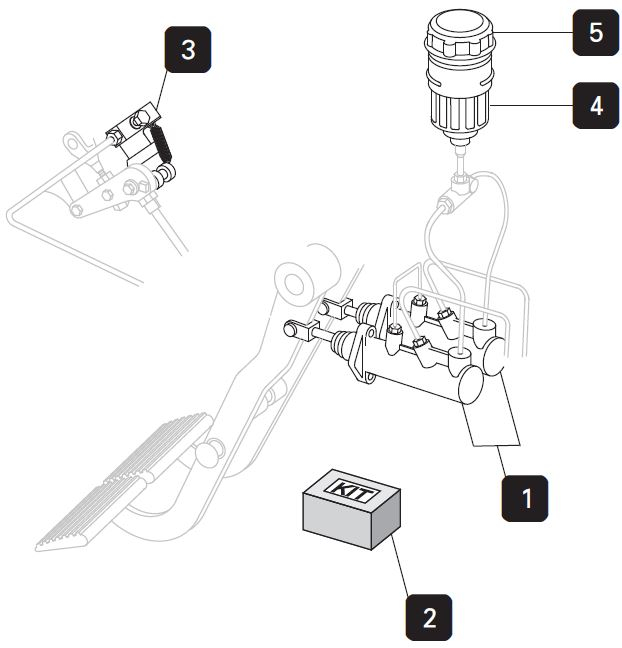 3
5
4
KIT
1
2