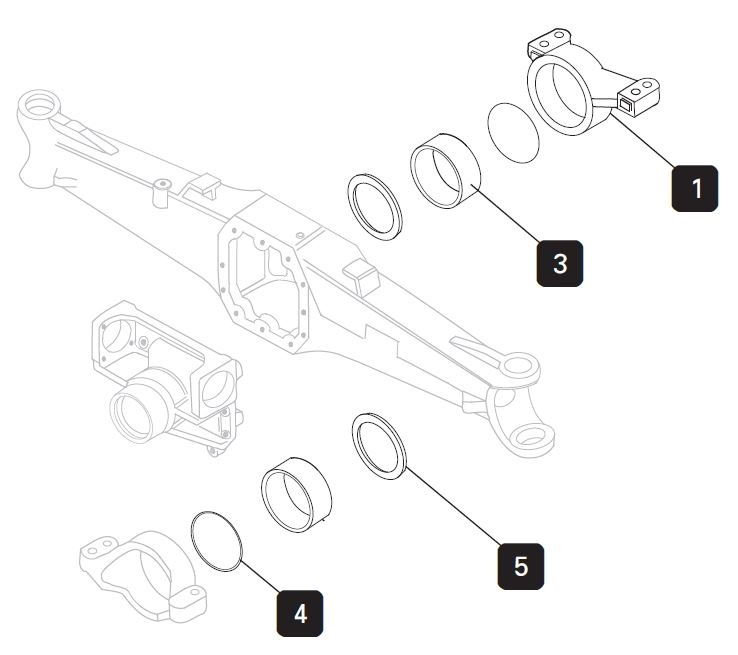 1

3

5

4