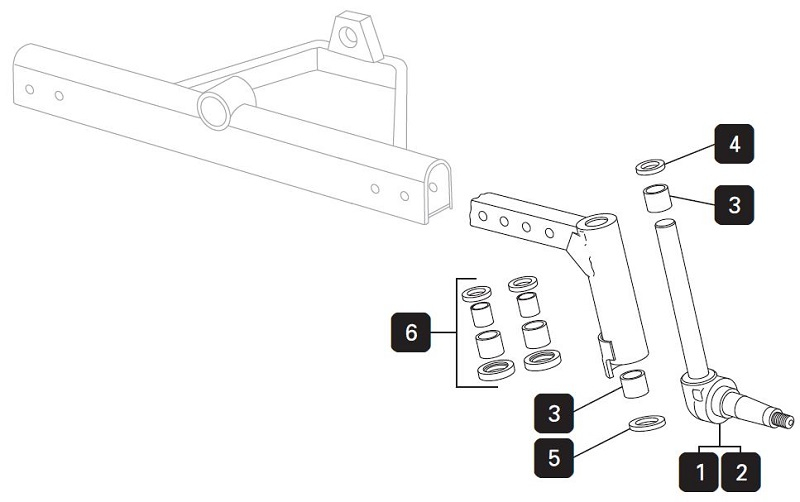 4
3
6
3
5
1
2