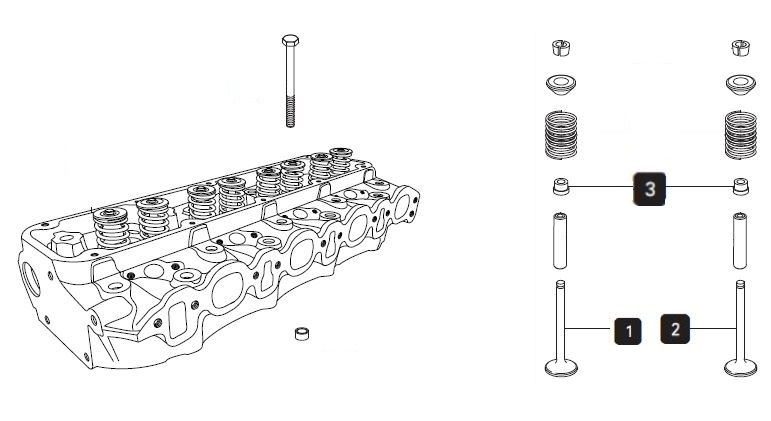 3
1
2