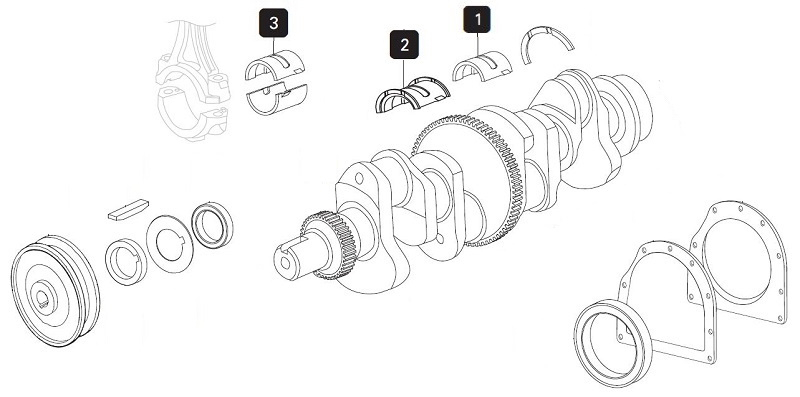 3
2
1