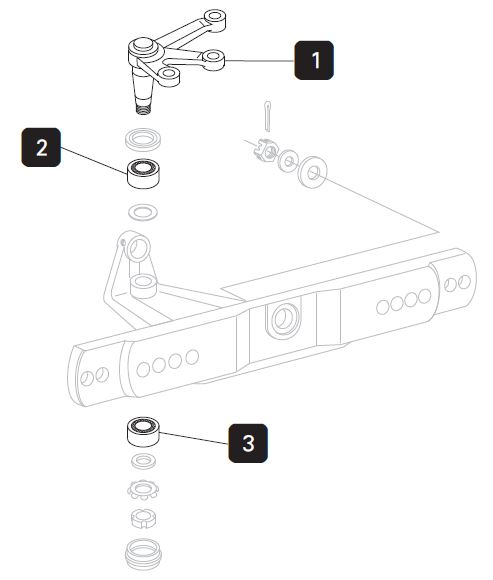 1

2

3