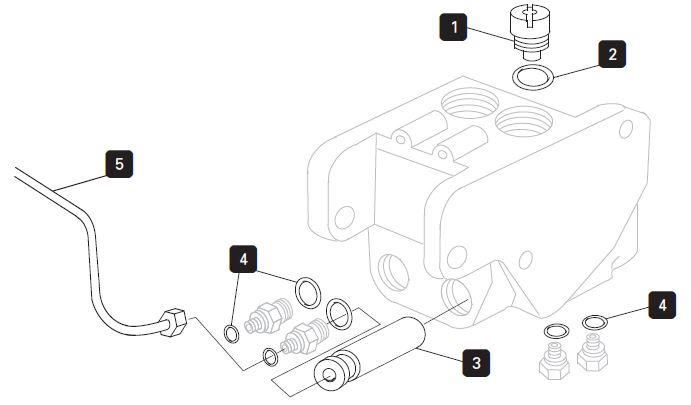 1
2
5
4
4
3