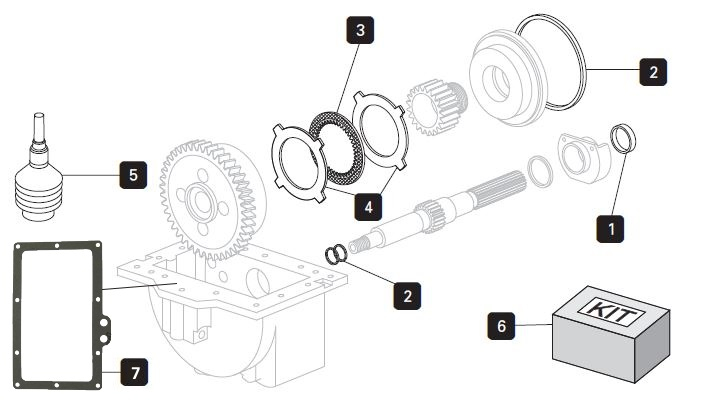 3
2
5
4
1
2
6
KIT
7