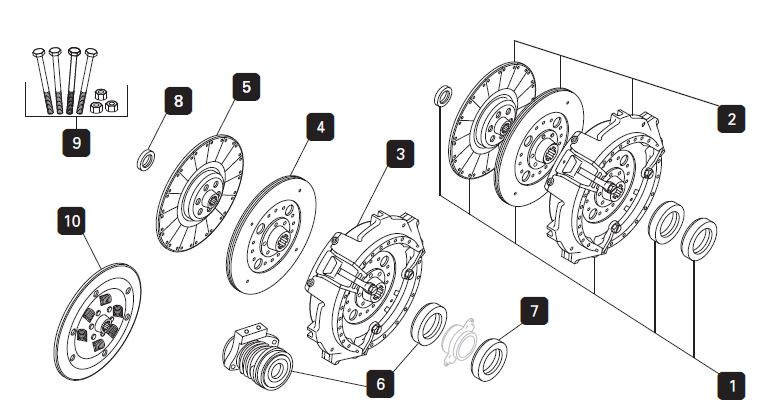 9
8
5
4
3
2
10
7
6
1