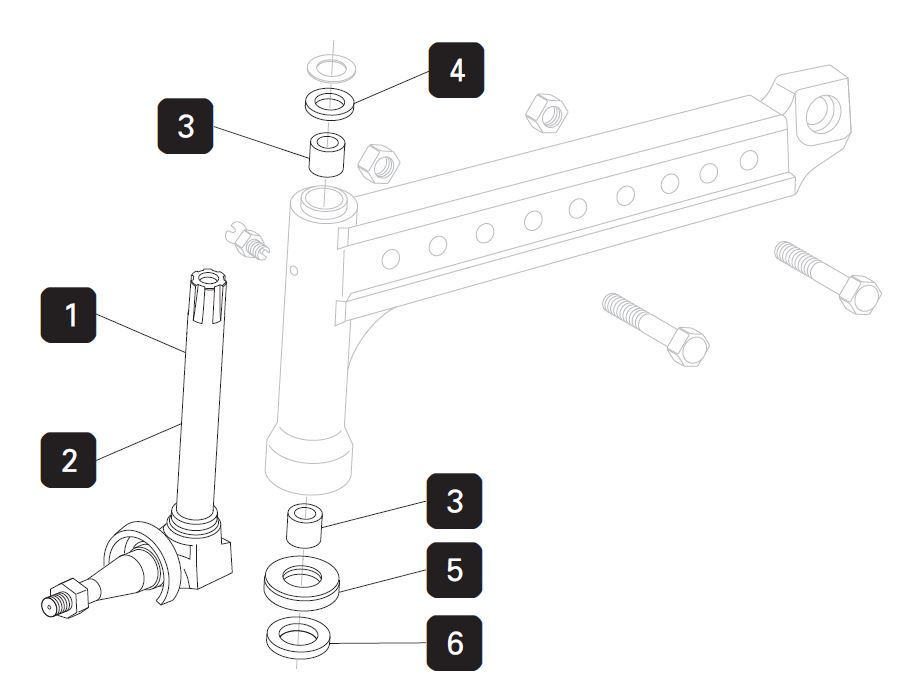 4
3
1
2
3
5
6