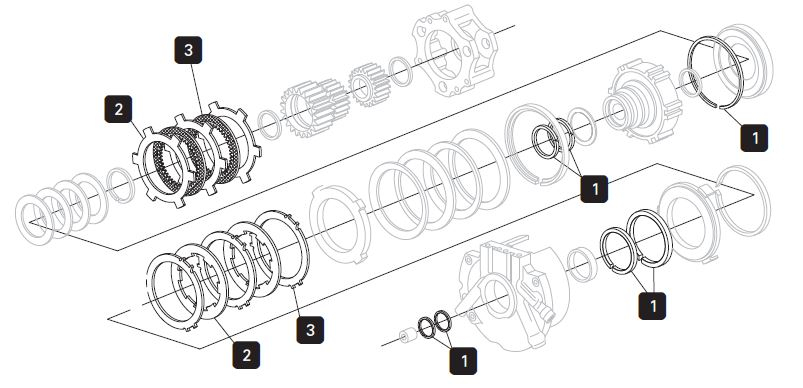 3
2
1
1
1
3
2
1