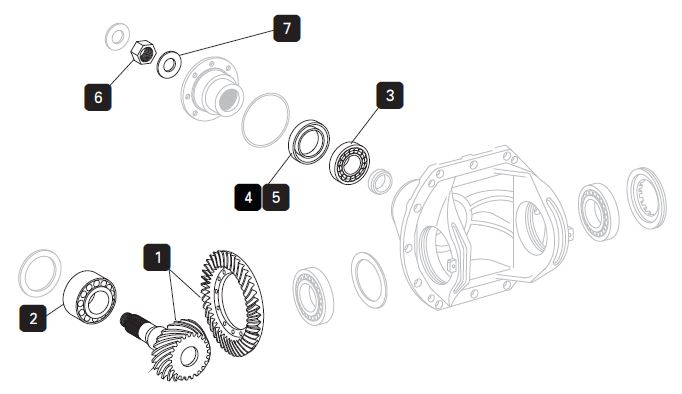 7
6
3
4 5
1
2