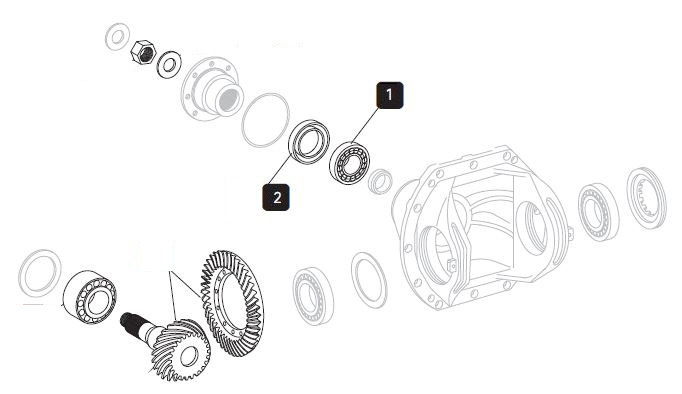 1

2