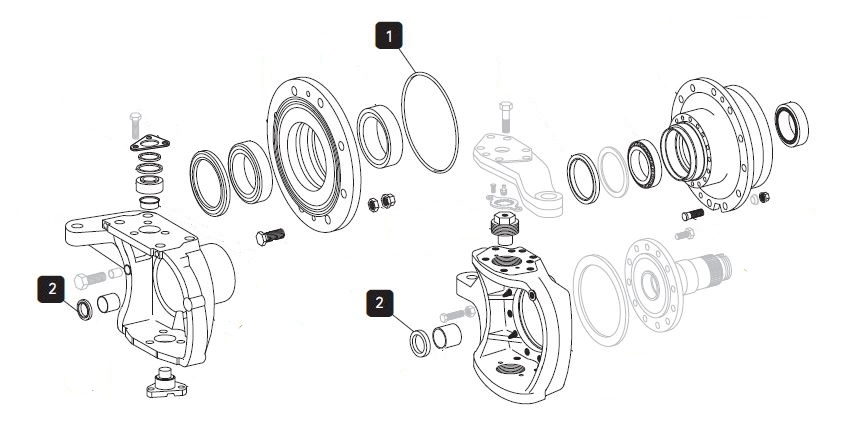 1

2

2