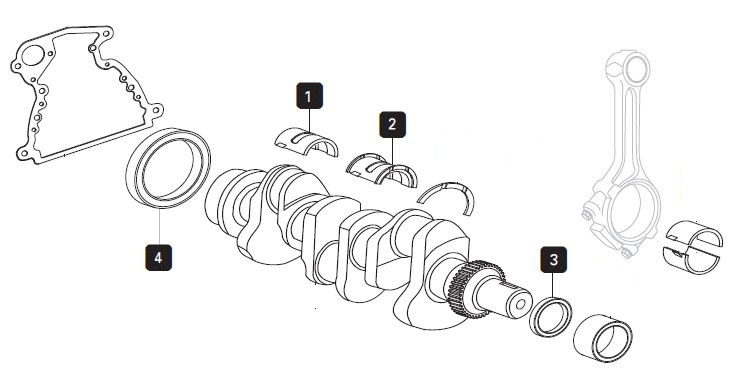 1
2
4
3