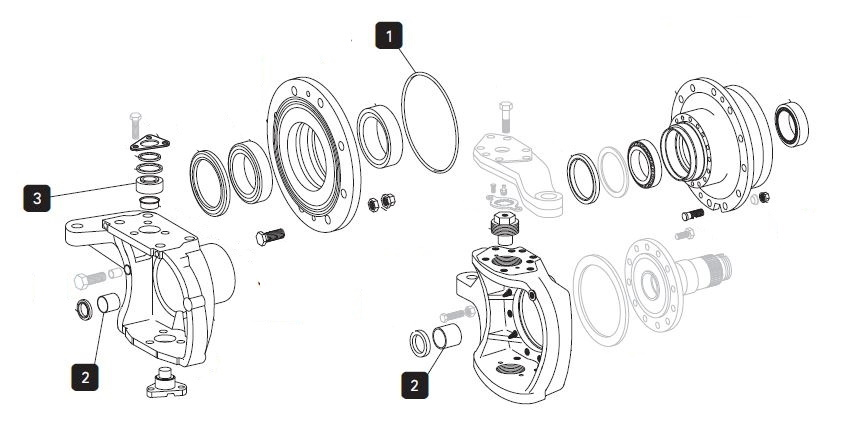 1
3
2
2