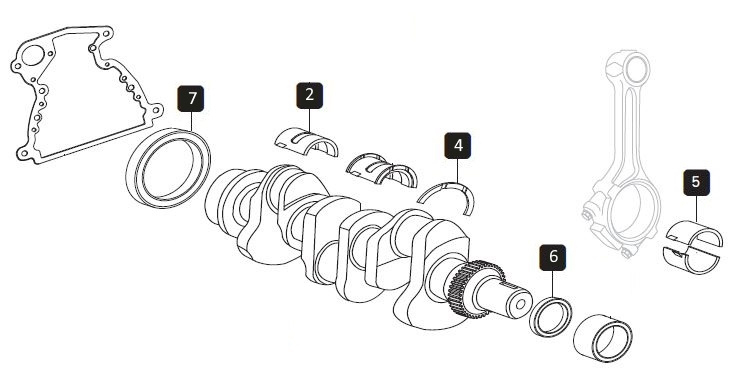 7
2
4
5
6