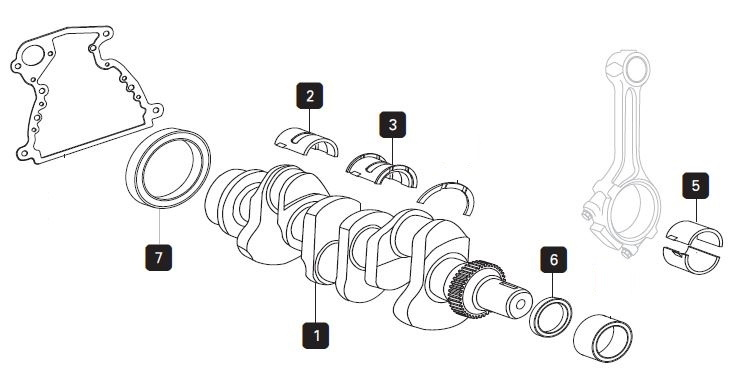 2
3
5
7
6
1