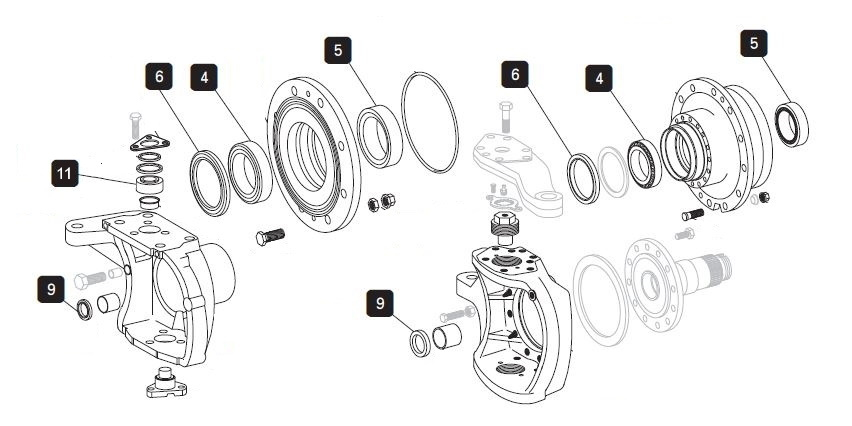 6
4
5
11
9
6
4
5
9