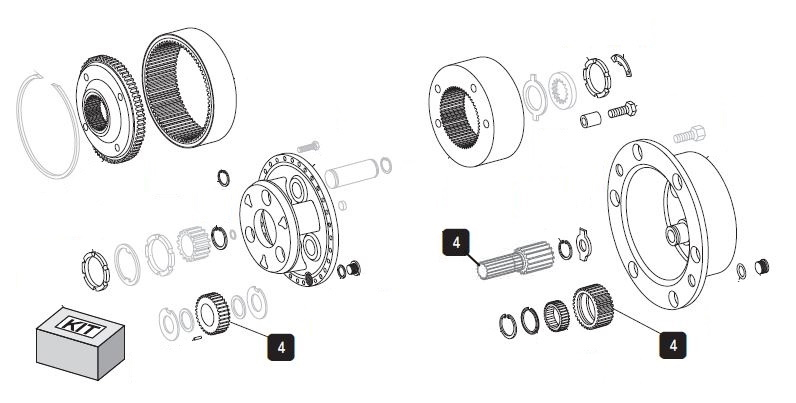 KIT

4

4

4