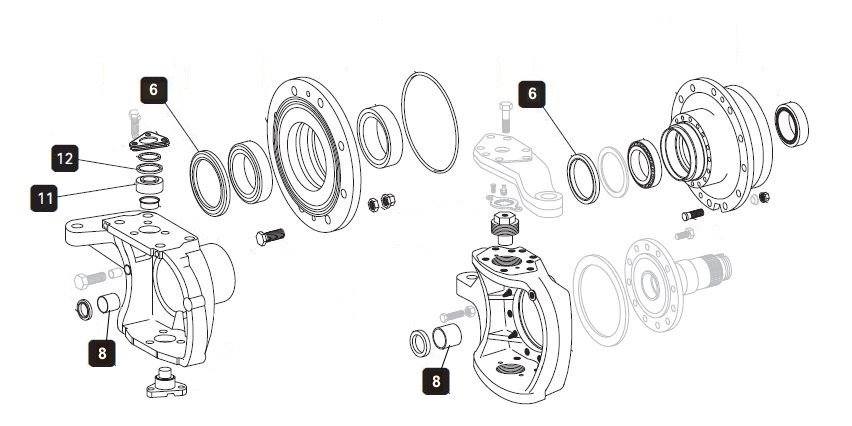 6
12
11
8
6
8